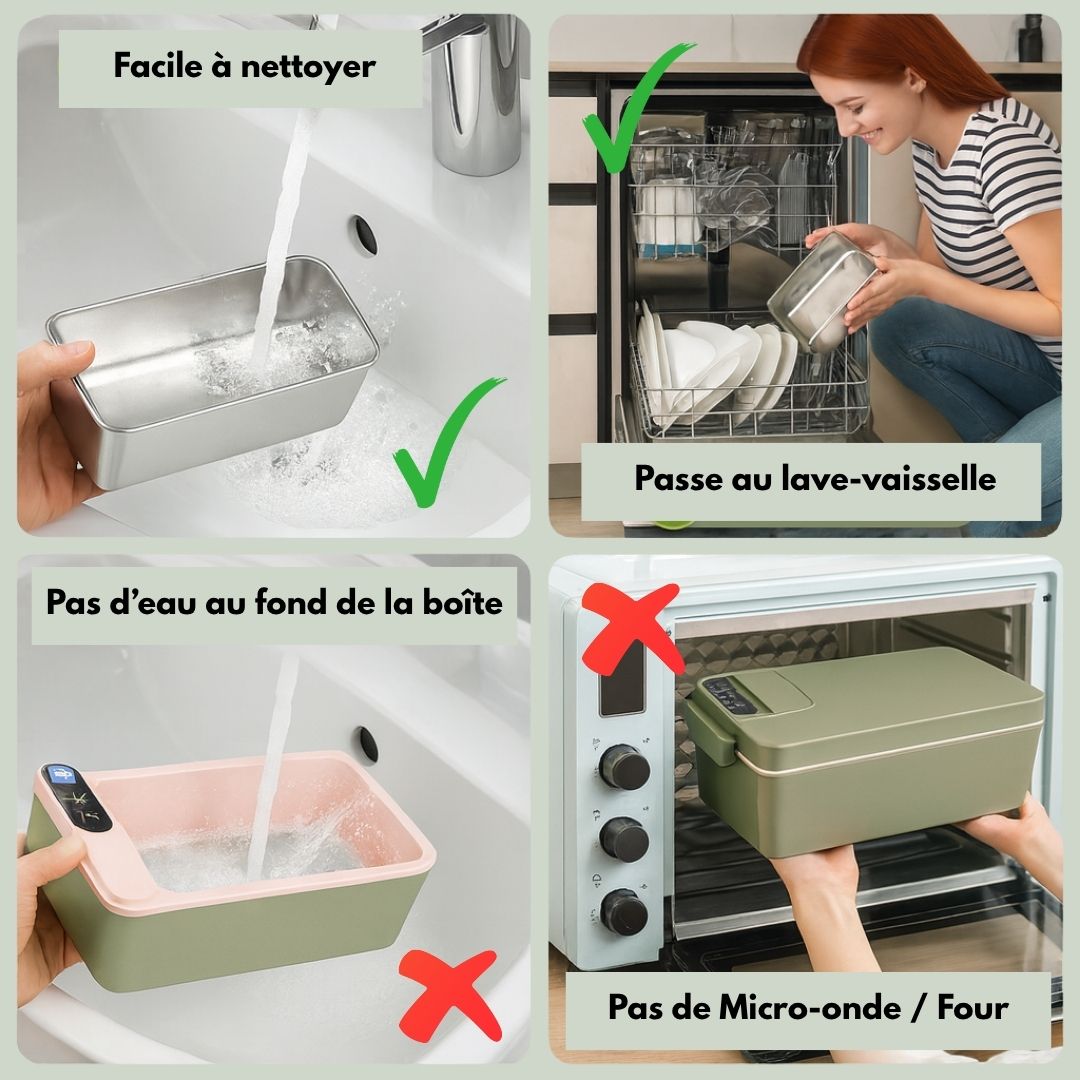 Facile à nettoyer

Passe au lave-vaisselle

Pas d'eau au fond de la boîte

Pas de Micro-onde / Four